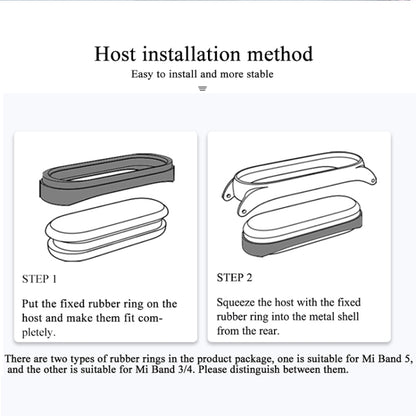 Host installation method

Easy to install and more stable

STEP 1

Put the fixed rubber ring on the host and make them fit completely.

STEP 2

Squeeze the host with the fixed rubber ring into the metal shell from the rear.

There are two types of rubber rings in the product package, one is suitable for Mi Band 5, and the other is suitable for Mi Band 3/4. Please distinguish between them.