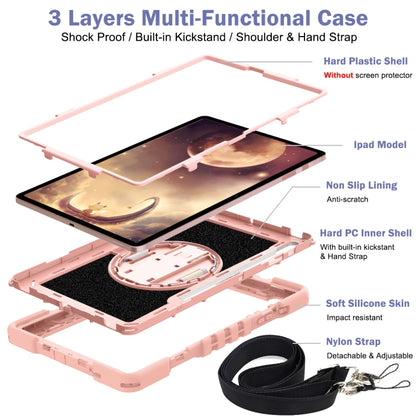 3 Layers Multi-Functional Case
Shock Proof / Built-in Kickstand / Shoulder & Hand Strap

Hard Plastic Shell
Without screen protector

Ipad Model

Non Slip Lining
Anti-scratch

Hard PC Inner Shell
With built-in kickstant & Hand Strap

Soft Silicone Skin
Impact resistant

Nylon Strap
Detachable & Adjustable