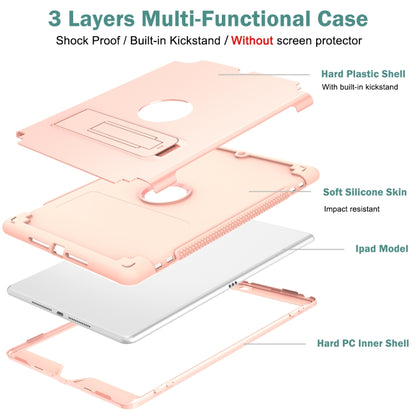 3 Layers Multi-Functional Case

Shock Proof / Built-in Kickstand / Without screen protector

Hard Plastic Shell

With built-in kickstand

Soft Silicone Skin

Impact resistant

Ipad Model

Hard PC Inner Shell