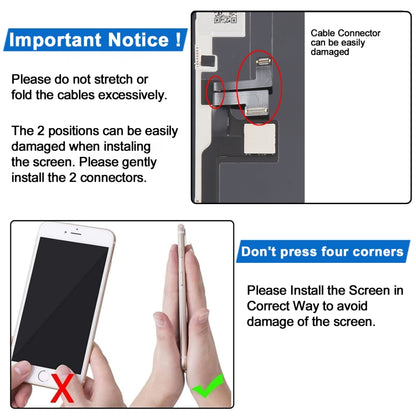 Important Notice !

Please do not stretch or fold the cables excessively.

The 2 positions can be easily damaged when instaling the screen. Please gently install the 2 connectors.

Cable Connector can be easily damaged

Don't press four corners

Please Install the Screen in Correct Way to avoid damage of the screen.