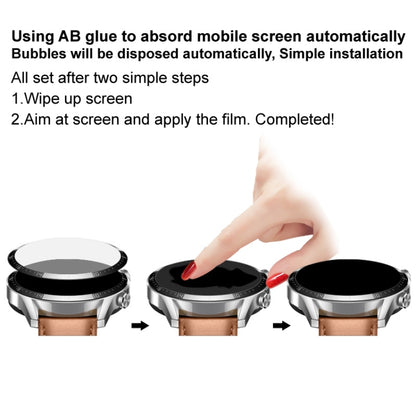 Using AB glue to absord mobile screen automatically
Bubbles will be disposed automatically, Simple installation

All set after two simple steps
1.Wipe up screen
2.Aim at screen and apply the film. Completed!