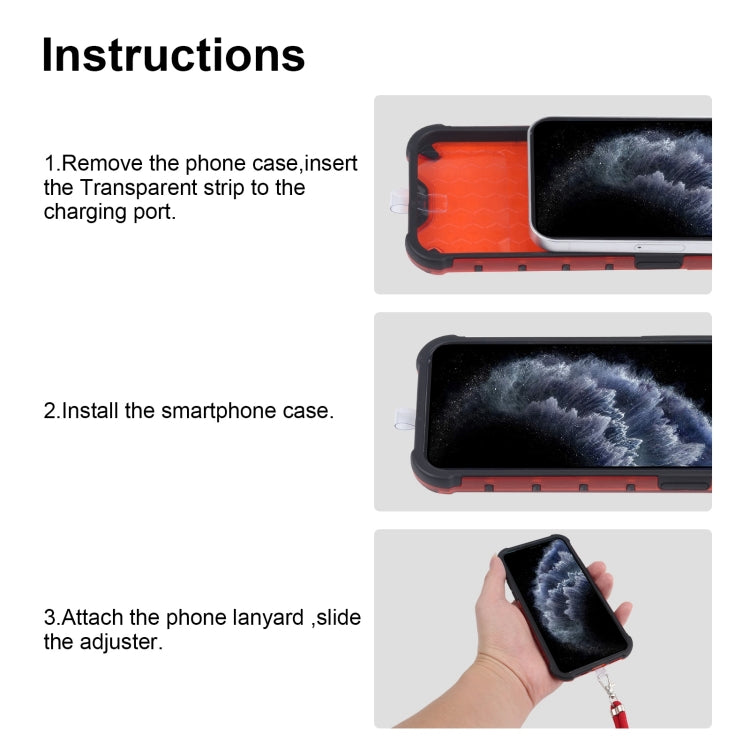 Instructions

1.Remove the phone case,insert the Transparent strip to the charging port.

2.Install the smartphone case.

3.Attach the phone lanyard ,slide the adjuster.