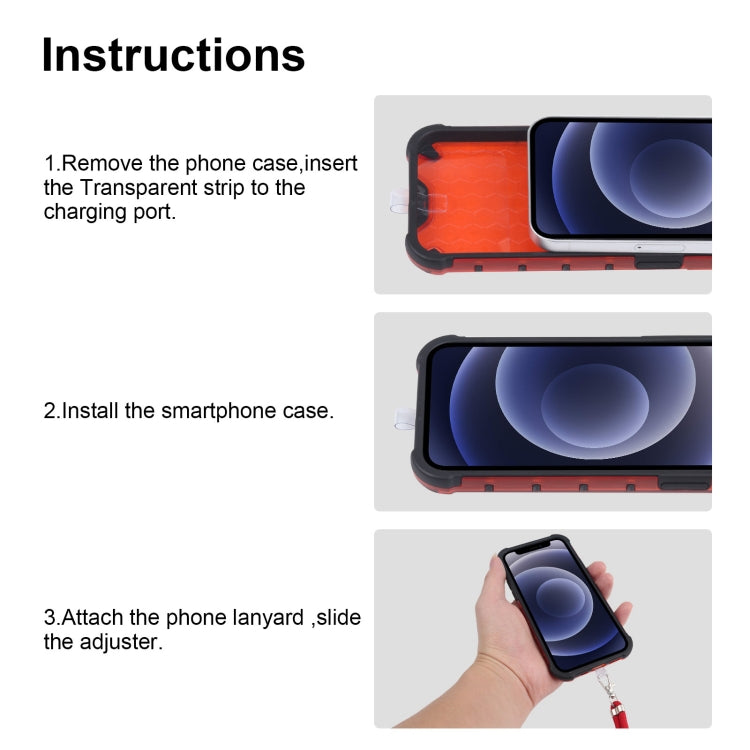 Instructions

1.Remove the phone case,insert the Transparent strip to the charging port.

2.Install the smartphone case.

3.Attach the phone lanyard ,slide the adjuster.