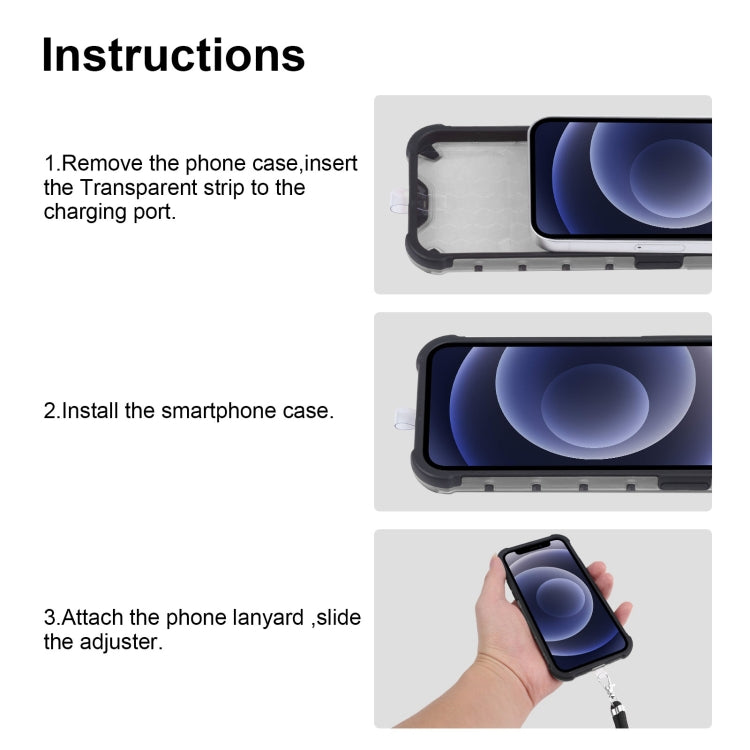 Instructions

1.Remove the phone case,insert the Transparent strip to the charging port.

2.Install the smartphone case.

3.Attach the phone lanyard ,slide the adjuster.