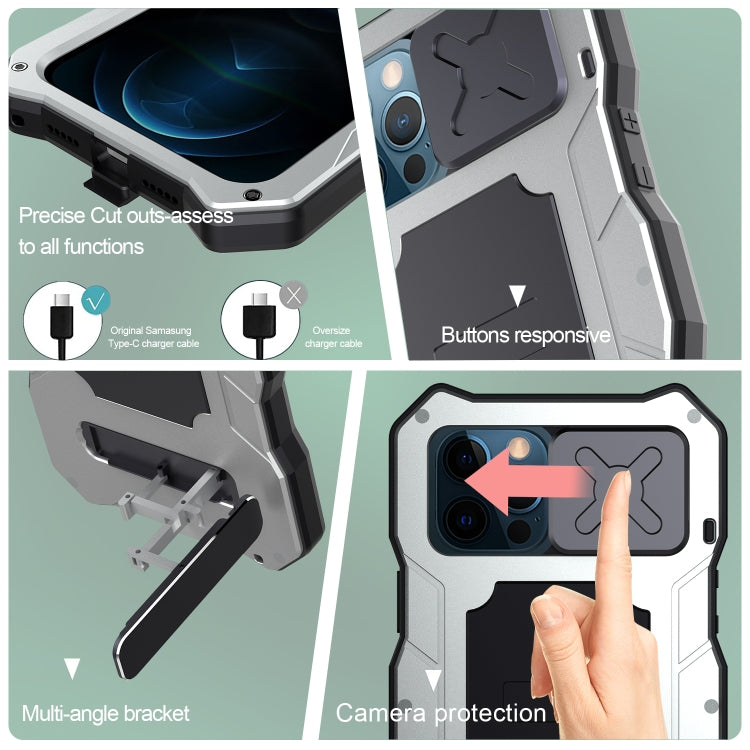 Precise Cut outs-assess to all functions

Original Samasung Type-C charger cable

Oversize charger cable

Buttons responsive

Multi-angle bracket

Camera protection