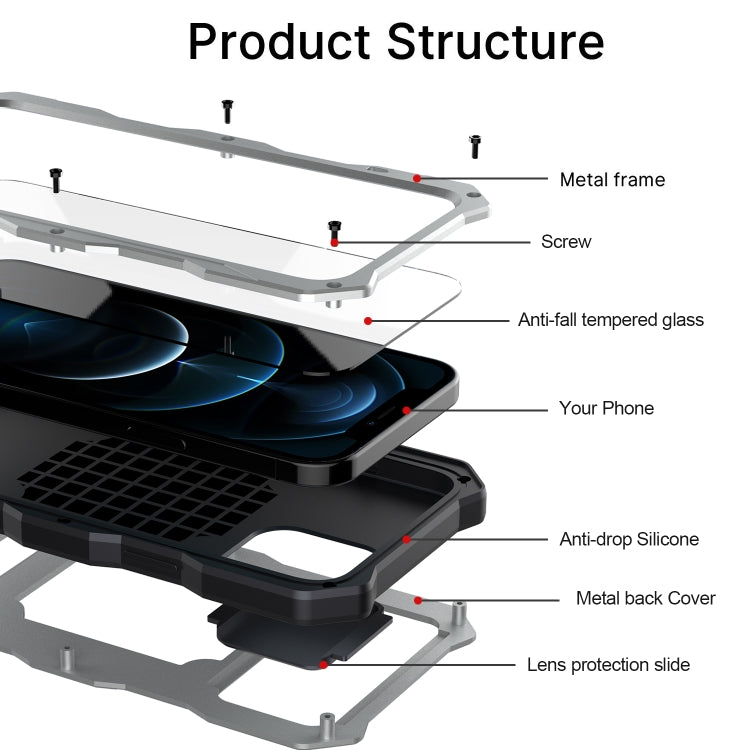 Product Structure

Metal frame

Screw

Anti-fall tempered glass

Your Phone

Anti-drop Silicone

Metal back Cover

Lens protection slide