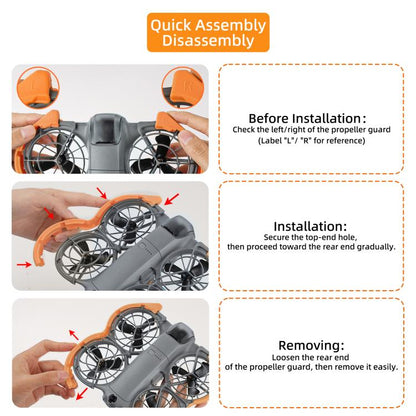 Quick Assembly
Disassembly

Before Installation:
Check the left/right of the propeller guard
(Label "L"/ "R" for reference)

Installation:
Secure the top-end hole,
then proceed toward the rear end gradually.

Removing:
Loosen the rear end
of the propeller guard, then remove it easily.