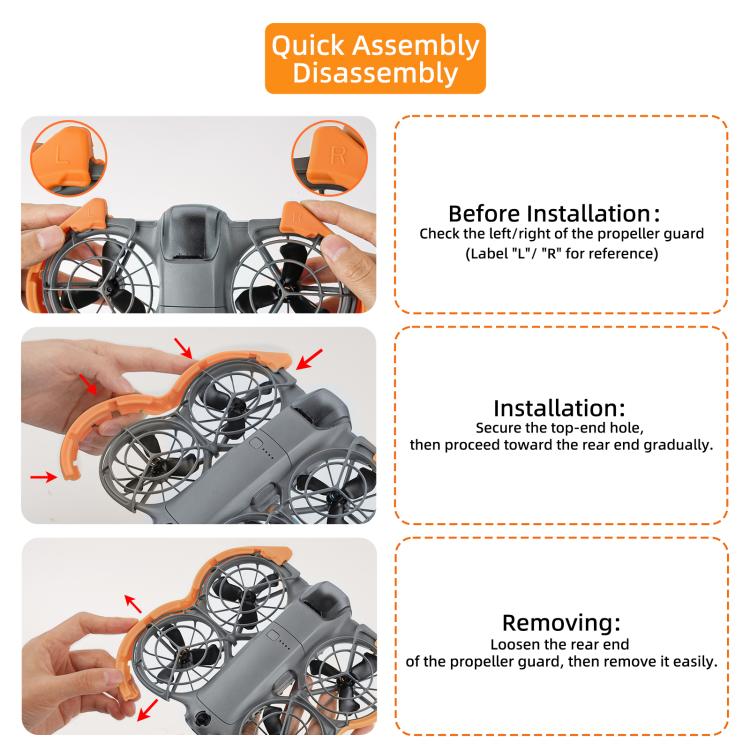 Quick Assembly
Disassembly

L

R

Before Installation:
Check the left/right of the propeller guard
(Label "L"/ "R" for reference)

Installation:
Secure the top-end hole,
then proceed toward the rear end gradually.

Removing:
Loosen the rear end
of the propeller guard, then remove it easily.