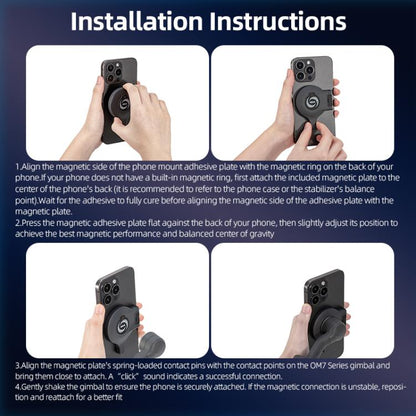 Installation Instructions

1.Align the magnetic side of the phone mount adhesive plate with the magnetic ring on the back of your phone.If your phone does not have a built-in magnetic ring, first attach the included magnetic plate to the center of the phone's back (it is recommended to refer to the phone case or the stabilizer's balance point).Wait for the adhesive to fully cure before aligning the magnetic side of the adhesive plate with the magnetic plate.
2.Press the magnetic adhesive plate flat against the back of your phone, then slightly adjust its position to achieve the best magnetic performance and balanced center of gravity

3.Align the magnetic plate's spring-loaded contact pins with the contact points on the OM7 Series gimbal and bring them close to attach. A "click" sound indicates a successful connection.
4.Gently shake the gimbal to ensure the phone is securely attached. If the magnetic connection is unstable, reposition and reattach for a better fit