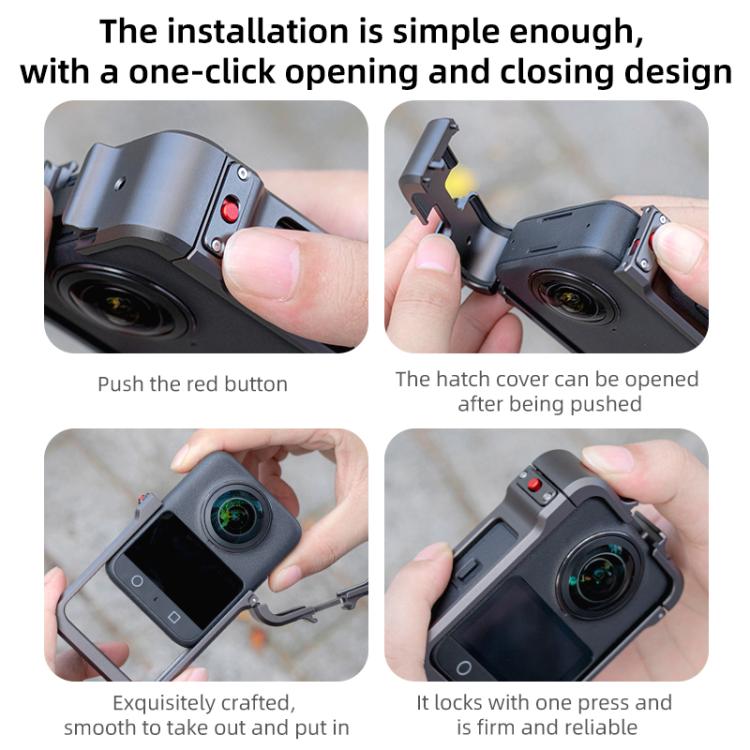 The installation is simple enough, with a one-click opening and closing design

Push the red button

The hatch cover can be opened after being pushed

Exquisitely crafted, smooth to take out and put in

It locks with one press and is firm and reliable