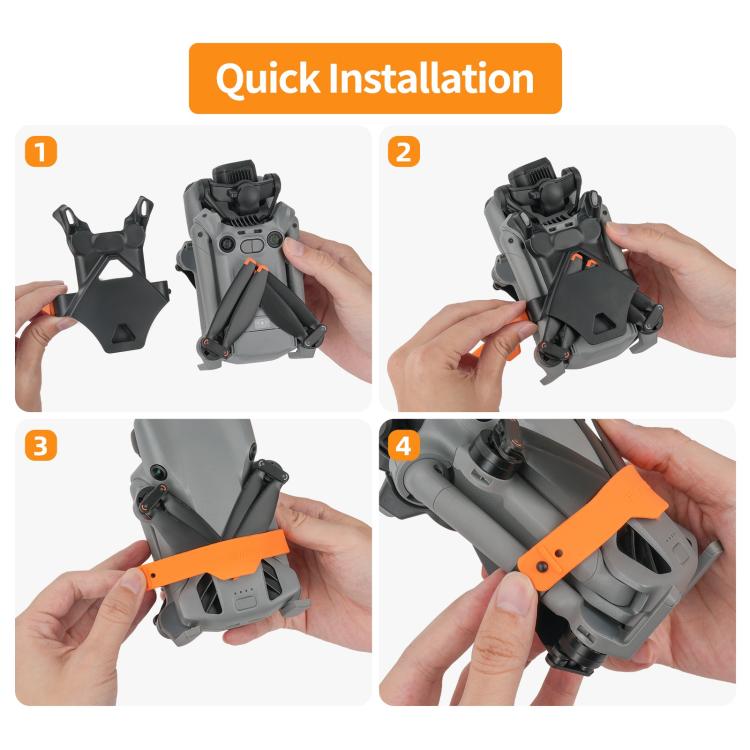 Quick Installation

1

2

3

4