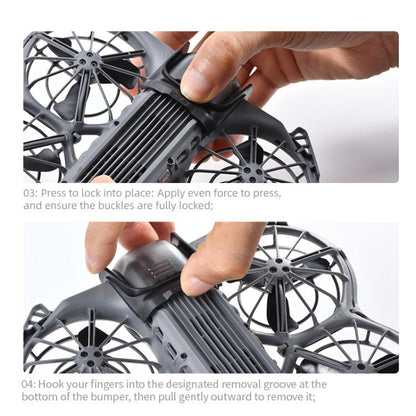 03: Press to lock into place: Apply even force to press, and ensure the buckles are fully locked;

04: Hook your fingers into the designated removal groove at the bottom of the bumper, then pull gently outward to remove it;