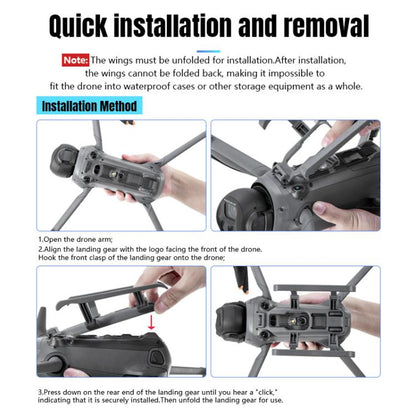 Quick installation and removal

Note: The wings must be unfolded for installation.After installation, the wings cannot be folded back, making it impossible to fit the drone into waterproof cases or other storage equipment as a whole.

Installation Method

1.Open the drone arm;
2.Align the landing gear with the logo facing the front of the drone. Hook the front clasp of the landing gear onto the drone;

3.Press down on the rear end of the landing gear until you hear a "click," indicating that it is securely installed.Then unfold the landing gear for use.