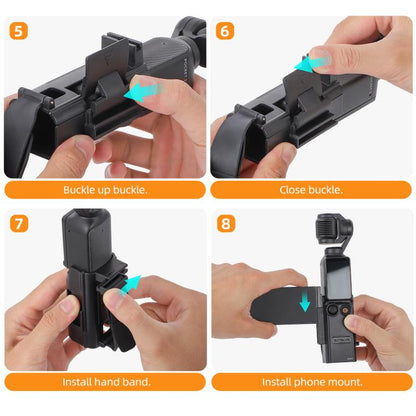 5

Buckle up buckle.

6

Close buckle.

7

Install hand band.

8

Install phone mount.