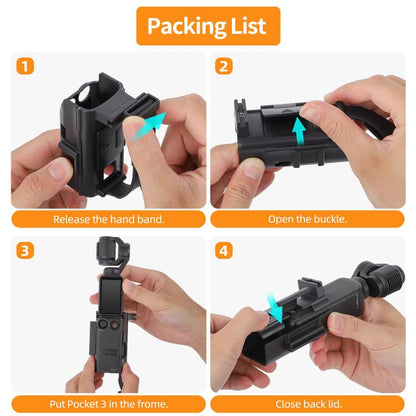 Packing List

1

Release the hand band.

2

Open the buckle.

3

Put Pocket 3 in the frome.

4

Close back lid.