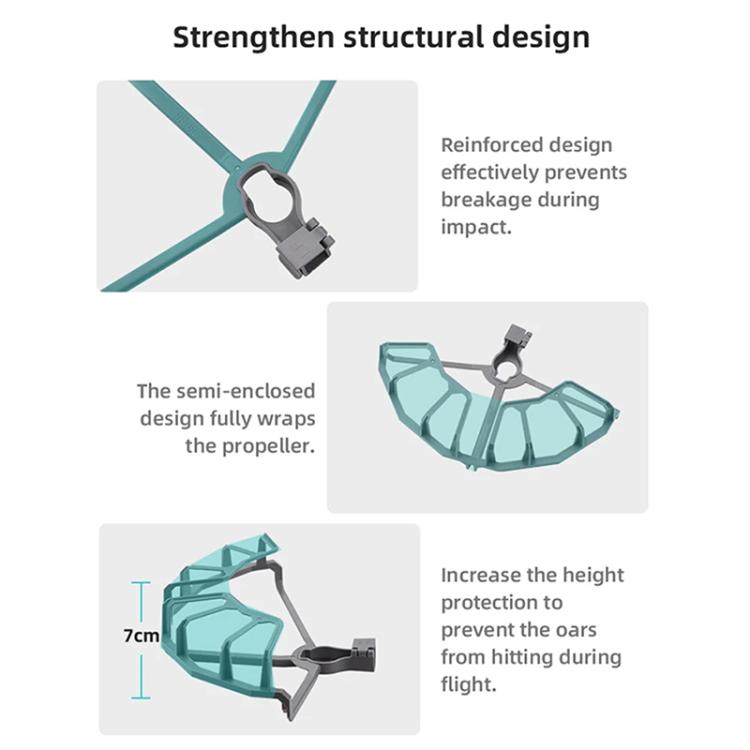 Strengthen structural design

Reinforced design effectively prevents breakage during impact.

The semi-enclosed design fully wraps the propeller.

7cm

Increase the height protection to prevent the oars from hitting during flight.