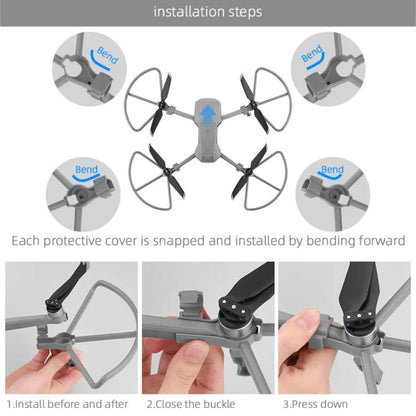 installation steps

Bend

Bend

Bend

Bend

Each protective cover is snapped and installed by bending forward

1.Install before and after

2.Close the buckle

3.Press down