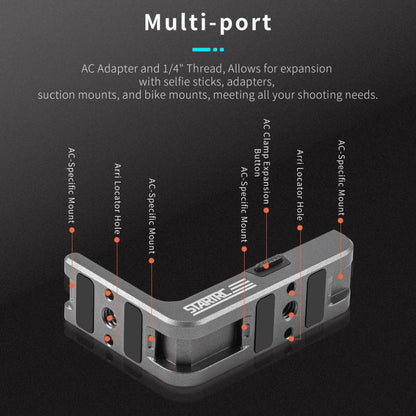 Multi-port

AC Adapter and 1/4" Thread, Allows for expansion with selfie sticks, adapters, suction mounts, and bike mounts, meeting all your shooting needs.

AC-Specific Mount

Arri Locator Hole

AC-Specific Mount

AC-Specific Mount

AC Clamp Expansion Button

Arri Locator Hole

AC-Specific Mount

STARTRC