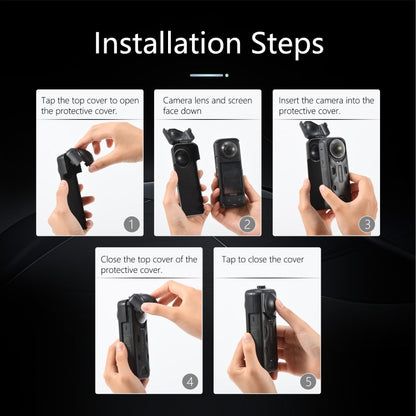 Installation Steps

Tap the top cover to open the protective cover.

1

Camera lens and screen face down

2

Insert the camera into the protective cover.

3

Close the top cover of the protective cover.

4

Tap to close the cover

5