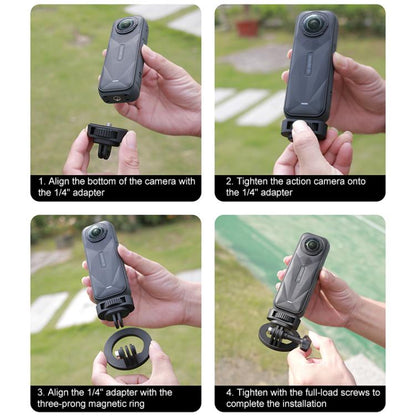 1. Align the bottom of the camera with the 1/4" adapter

2. Tighten the action camera onto the 1/4" adapter

3. Align the 1/4" adapter with the three-prong magnetic ring

4. Tighten with the full-load screws to complete the installation