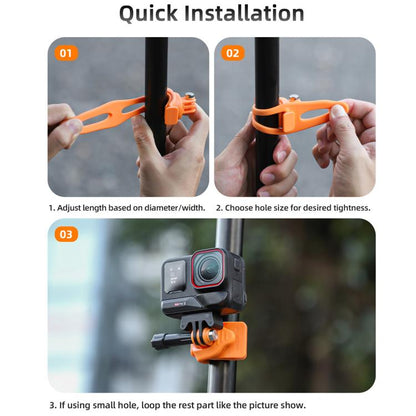 Quick Installation

01

02

1. Adjust length based on diameter/width.

2. Choose hole size for desired tightness.

03

3. If using small hole, loop the rest part like the picture show.