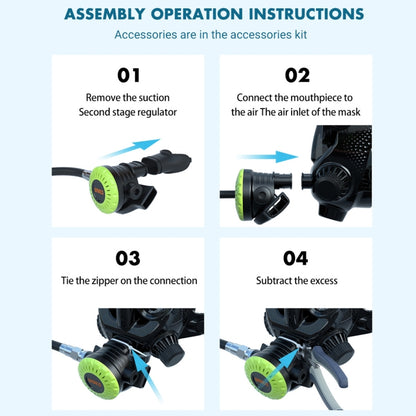 ASSEMBLY OPERATION INSTRUCTIONS

Accessories are in the accessories kit

01

Remove the suction Second stage regulator

02

Connect the mouthpiece to the air The air inlet of the mask

03

Tie the zipper on the connection

04

Subtract the excess