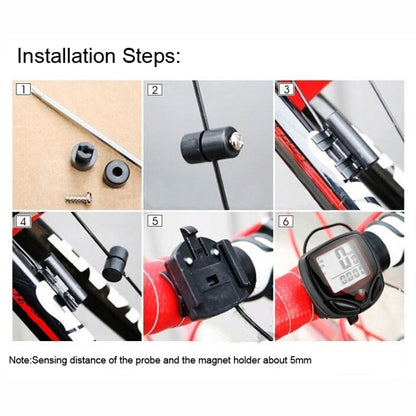 Installation Steps:

1

2

3

4

5

6

Note:Sensing distance of the probe and the magnet holder about 5mm