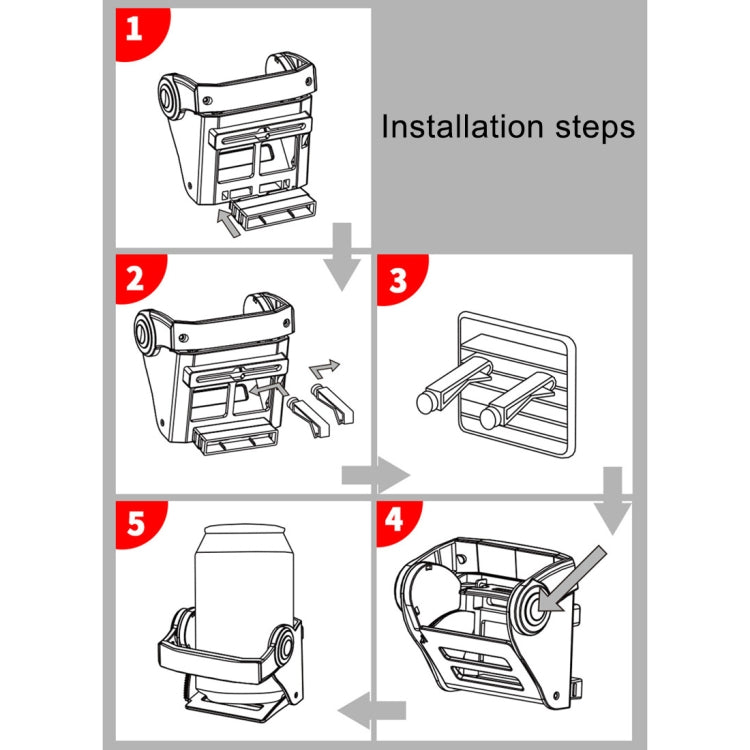 1

Installation steps

2

3

5

4