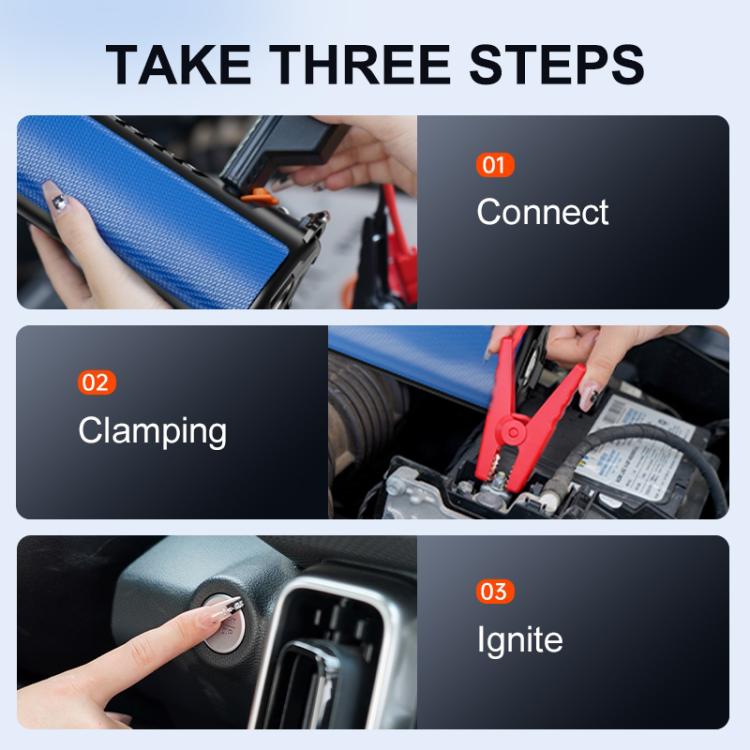 TAKE THREE STEPS

01
Connect

02
Clamping

03
Ignite