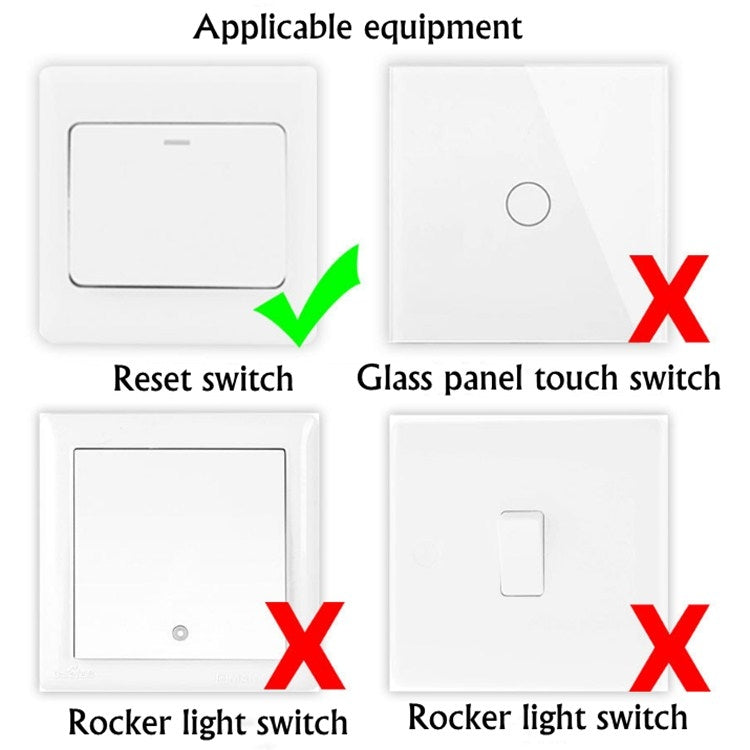 Applicable equipment

Reset switch

Glass panel touch switch

Rocker light switch

Rocker light switch