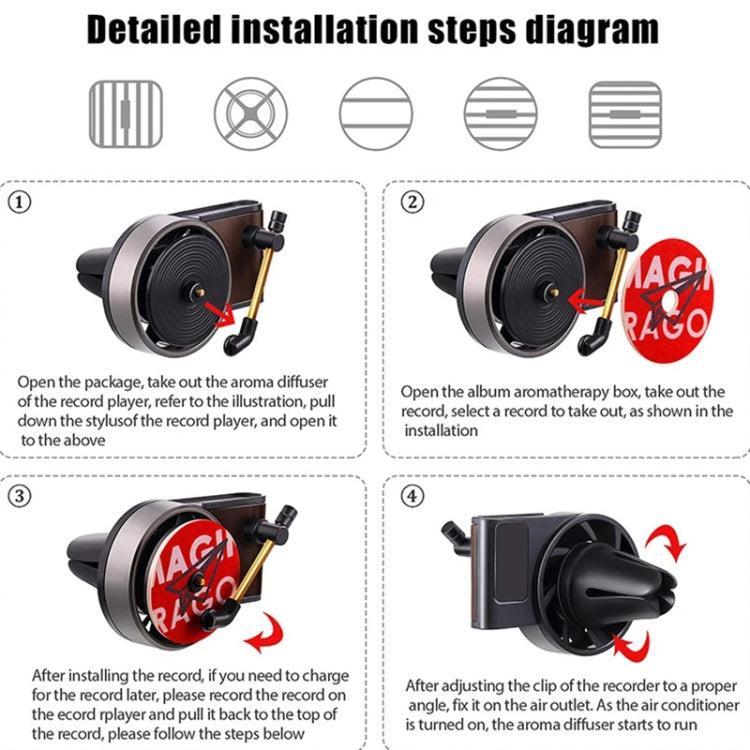 Detailed installation steps diagram

①

Open the package, take out the aroma diffuser of the record player, refer to the illustration, pull down the stylusof the record player, and open it to the above

②

MAGI
RAGO

Open the album aromatherapy box, take out the record, select a record to take out, as shown in the installation

③

MAGI
RAGO

After installing the record, if you need to charge for the record later, please record the record on the ecord rplayer and pull it back to the top of the record, please follow the steps below

④

After adjusting the clip of the recorder to a proper angle, fix it on the air outlet. As the air conditioner is turned on, the aroma diffuser starts to run