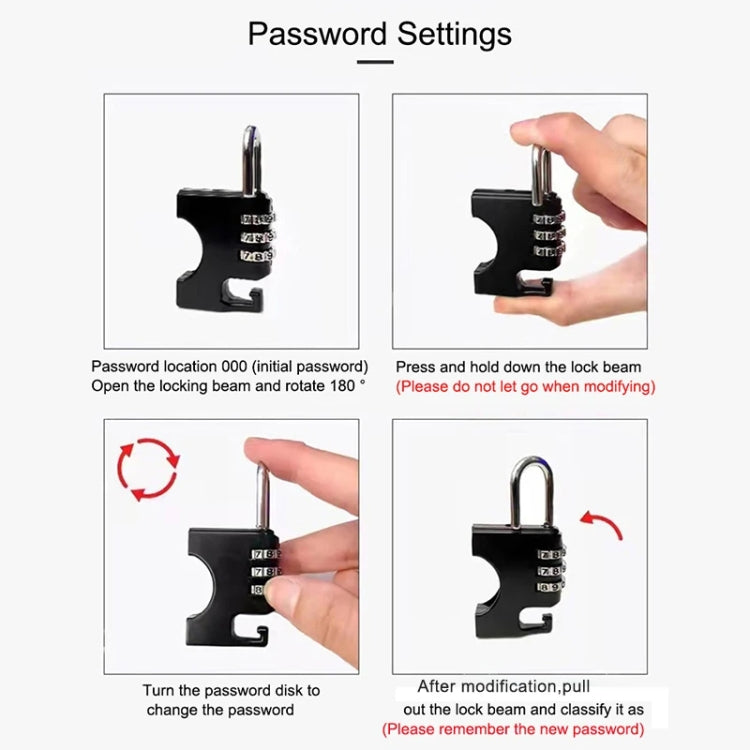 Password Settings

Password location 000 (initial password)
Open the locking beam and rotate 180 °

Press and hold down the lock beam
(Please do not let go when modifying)

Turn the password disk to change the password

After modification,pull out the lock beam and classify it as
(Please remember the new password)