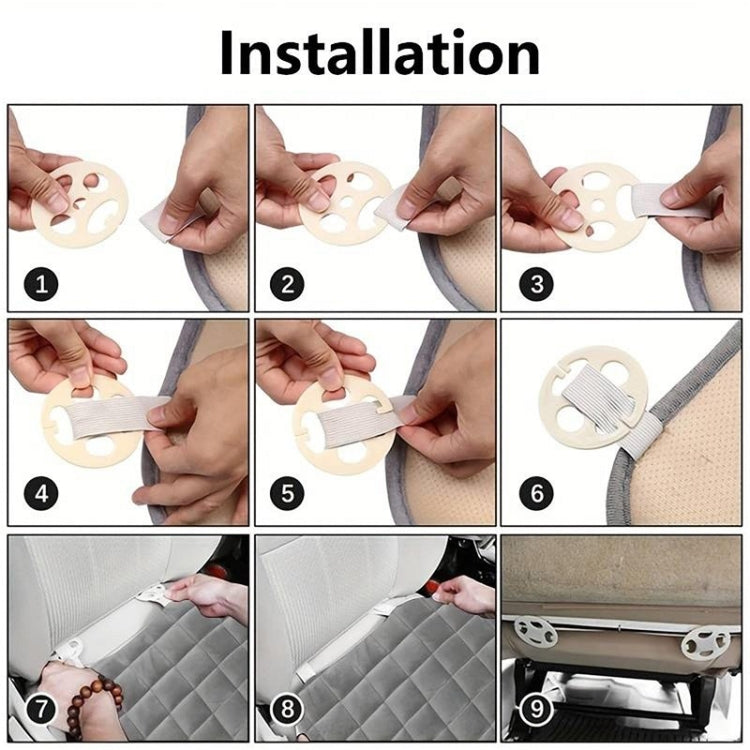 Installation

1

2

3

4

5

6

7

8

9