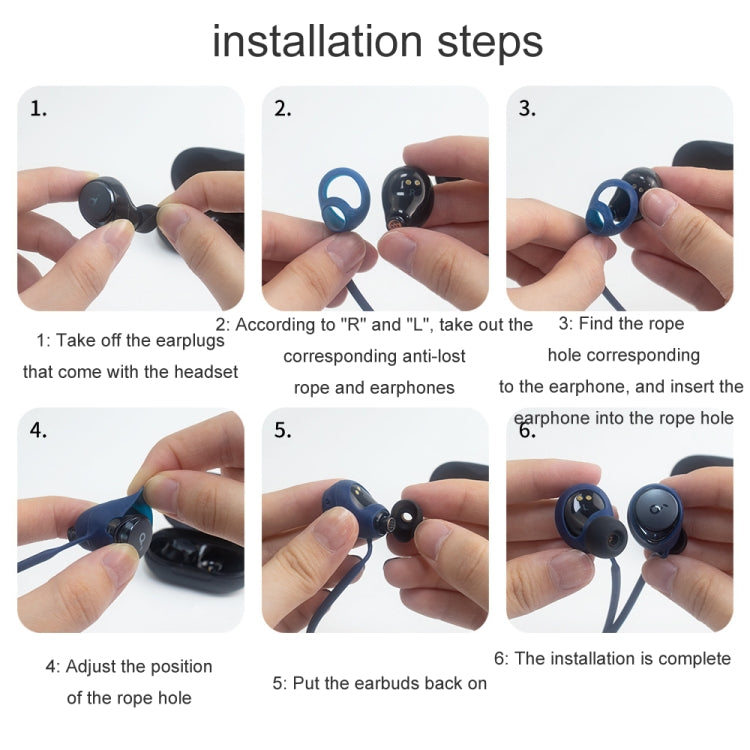 installation steps

1.

2.

3.

1: Take off the earplugs that come with the headset

2: According to "R" and "L", take out the corresponding anti-lost rope and earphones

3: Find the rope hole corresponding to the earphone, and insert the earphone into the rope hole

4.

5.

6.

4: Adjust the position of the rope hole

5: Put the earbuds back on

6: The installation is complete