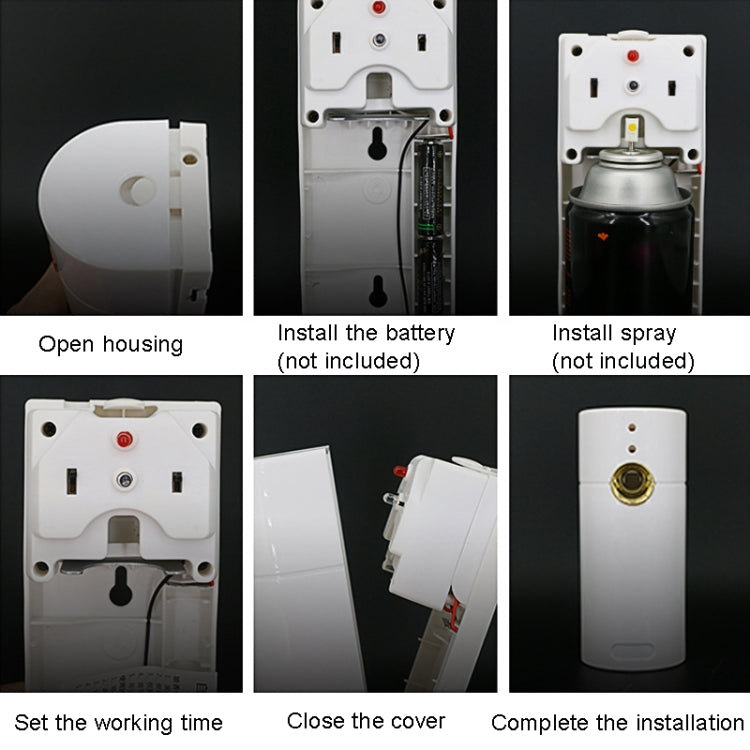 Open housing

Install the battery (not included)

Install spray (not included)

Set the working time

Close the cover

Complete the installation