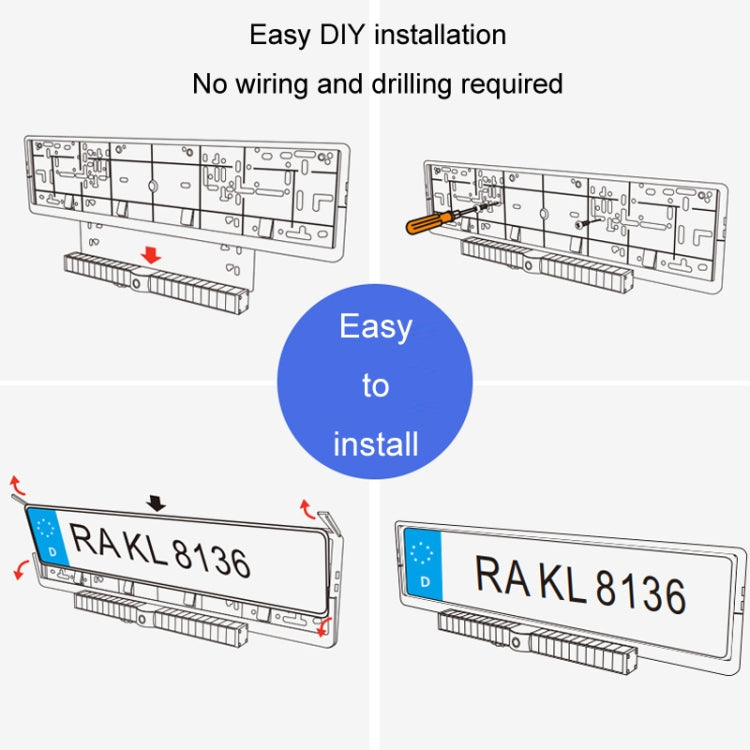 Easy DIY installation

No wiring and drilling required

Easy

to

install

D
RA KL 8136

D
RA KL 8136