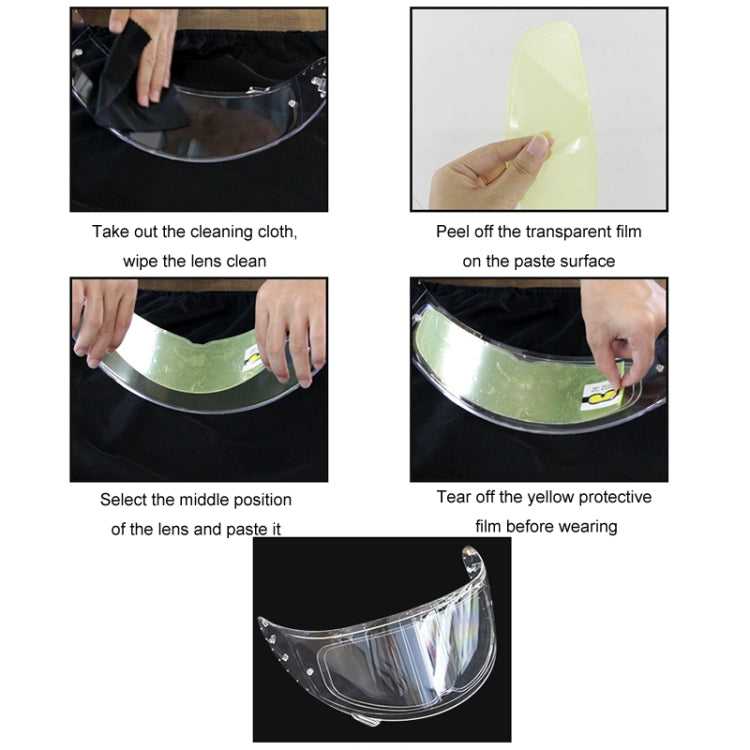 Take out the cleaning cloth, wipe the lens clean

Peel off the transparent film on the paste surface

Select the middle position of the lens and paste it

Tear off the yellow protective film before wearing