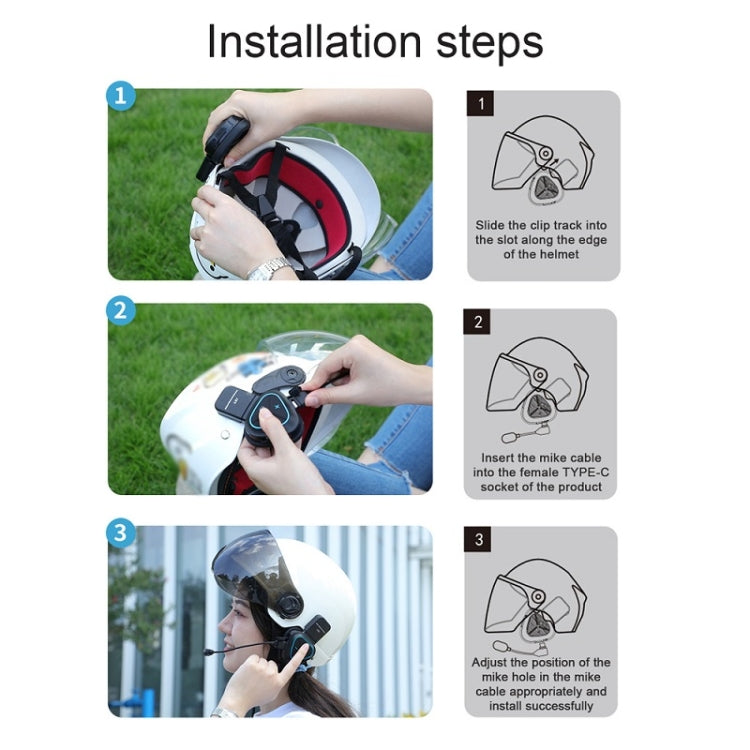 Installation steps

1

1

Slide the clip track into the slot along the edge of the helmet

2

2

Insert the mike cable into the female TYPE-C socket of the product

3

3

Adjust the position of the mike hole in the mike cable appropriately and install successfully