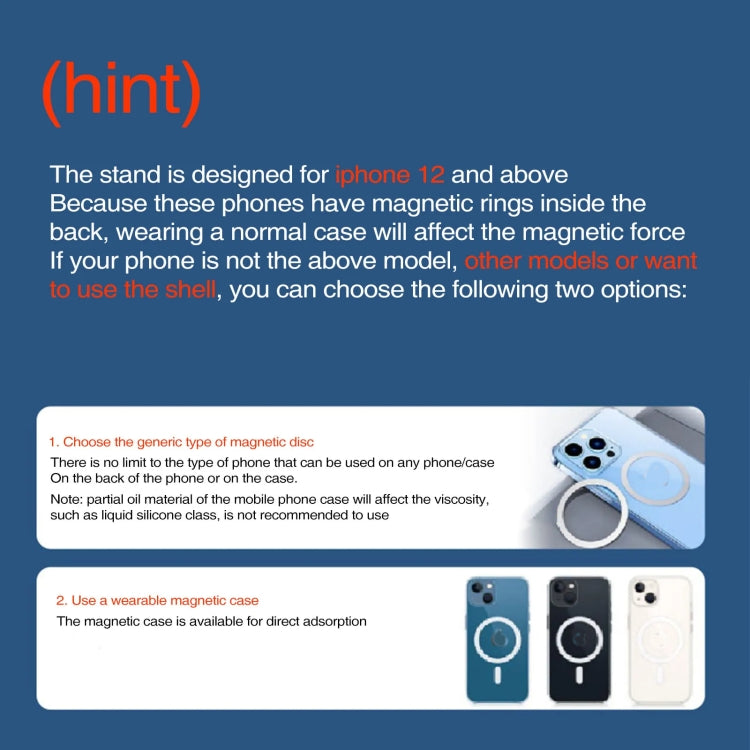 (hint)

The stand is designed for iphone 12 and above
Because these phones have magnetic rings inside the back, wearing a normal case will affect the magnetic force
If your phone is not the above model, other models or want to use the shell, you can choose the following two options:

1. Choose the generic type of magnetic disc
There is no limit to the type of phone that can be used on any phone/case
On the back of the phone or on the case.
Note: partial oil material of the mobile phone case will affect the viscosity, such as liquid silicone class, is not recommended to use

2. Use a wearable magnetic case
The magnetic case is available for direct adsorption