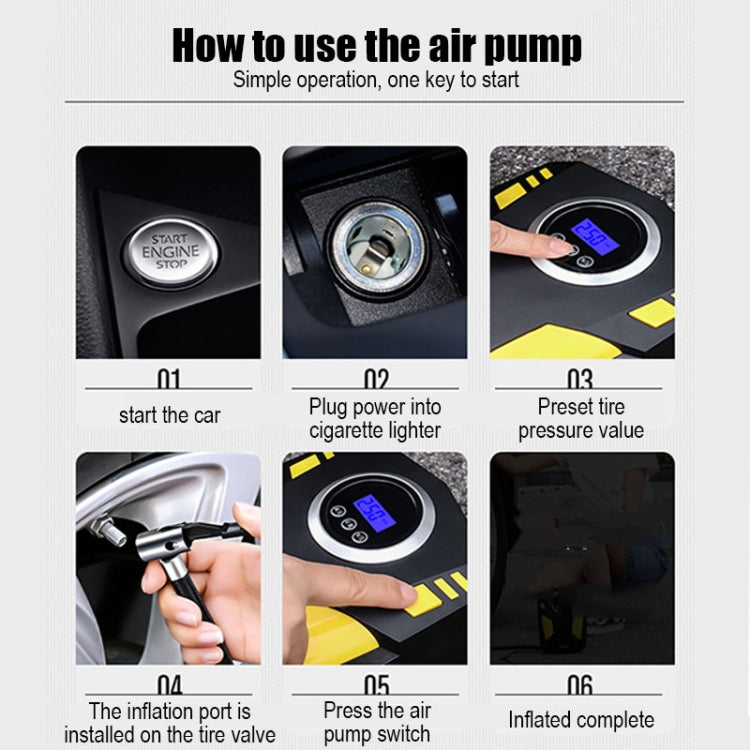 How to use the air pump
Simple operation, one key to start

START
ENGINE
STOP

01
start the car

02
Plug power into cigarette lighter

250

03
Preset tire pressure value

04
The inflation port is installed on the tire valve

250

05
Press the air pump switch

06
Inflated complete