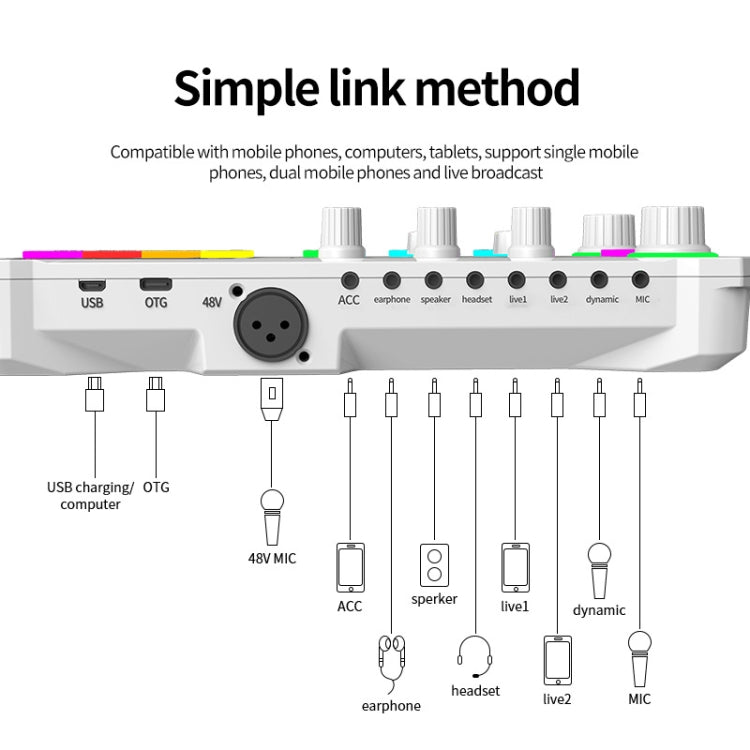 Simple link method

Compatible with mobile phones, computers, tablets, support single mobile phones, dual mobile phones and live broadcast

USB OTG 48V ACC earphone speaker headset live1 live2 dynamic MIC

USB charging/ computer

OTG

48V MIC

ACC

earphone

sperker

headset

live1

live2

dynamic

MIC