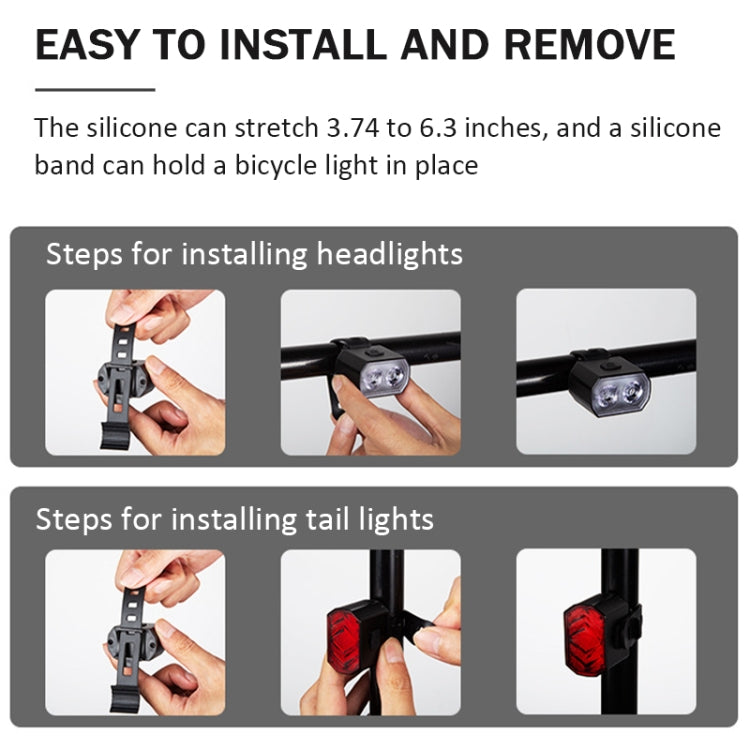 EASY TO INSTALL AND REMOVE

The silicone can stretch 3.74 to 6.3 inches, and a silicone band can hold a bicycle light in place

Steps for installing headlights

Steps for installing tail lights