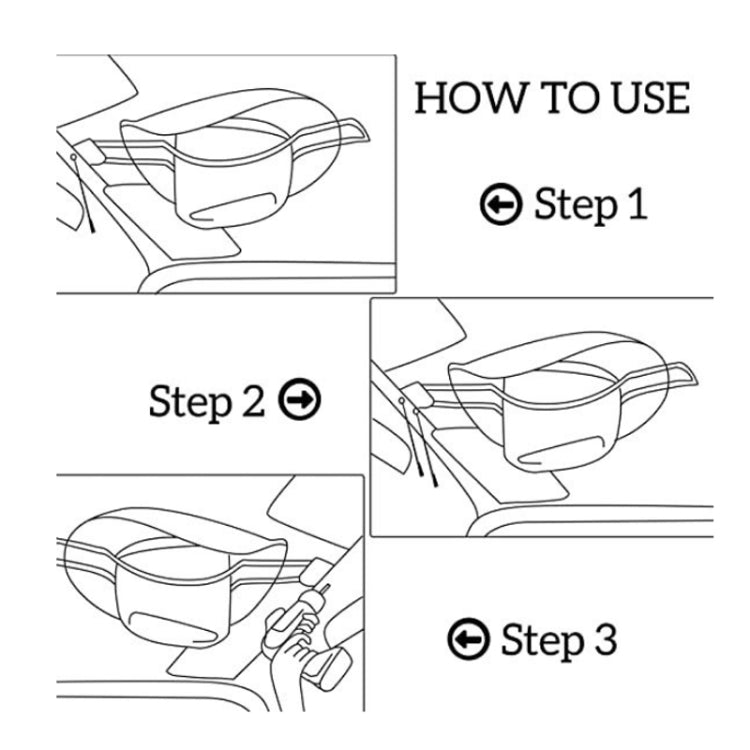 HOW TO USE

Step 1

Step 2

Step 3