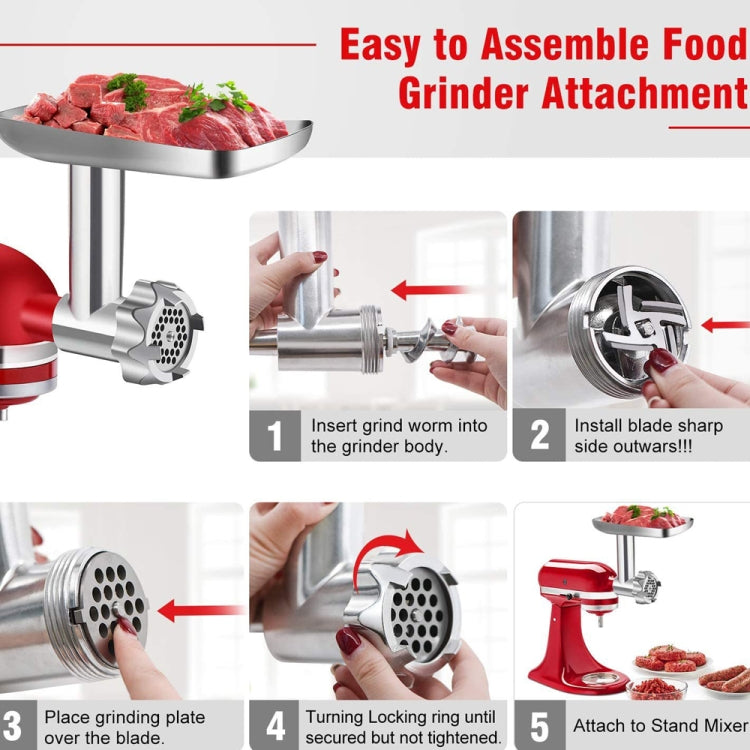 Easy to Assemble Food Grinder Attachment

1 Insert grind worm into the grinder body.

2 Install blade sharp side outwars!!!

3 Place grinding plate over the blade.

4 Turning Locking ring until secured but not tightened.

5 Attach to Stand Mixer