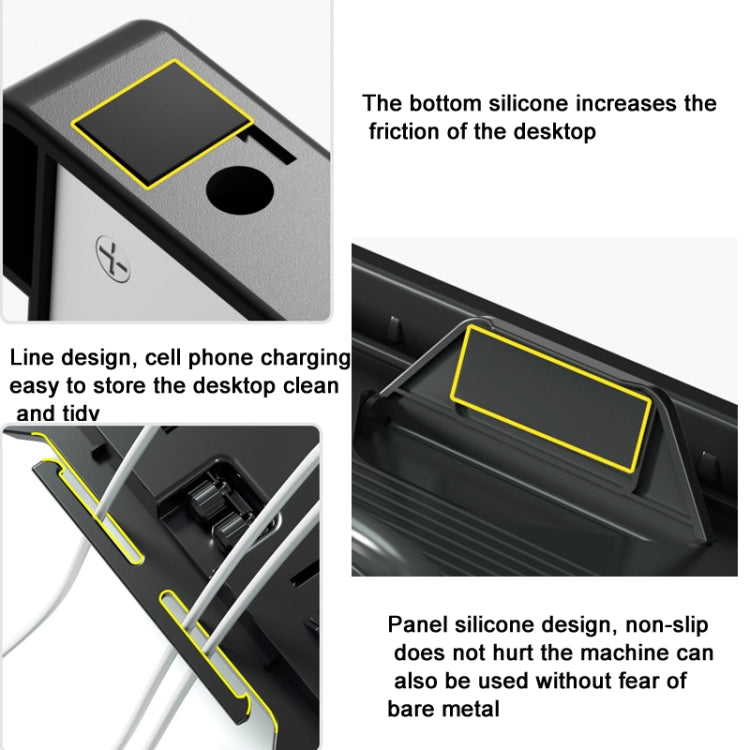 The bottom silicone increases the friction of the desktop

Line design, cell phone charging easy to store the desktop clean and tidy

Panel silicone design, non-slip does not hurt the machine can also be used without fear of bare metal