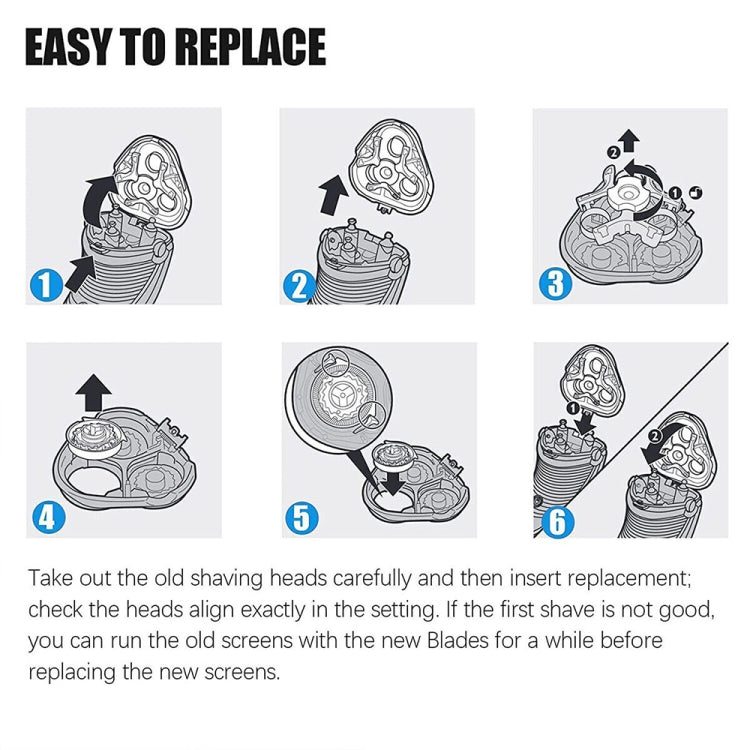 EASY TO REPLACE

1

2

2

1

3

4

5

1

2

6

Take out the old shaving heads carefully and then insert replacement; check the heads align exactly in the setting. If the first shave is not good, you can run the old screens with the new Blades for a while before replacing the new screens.