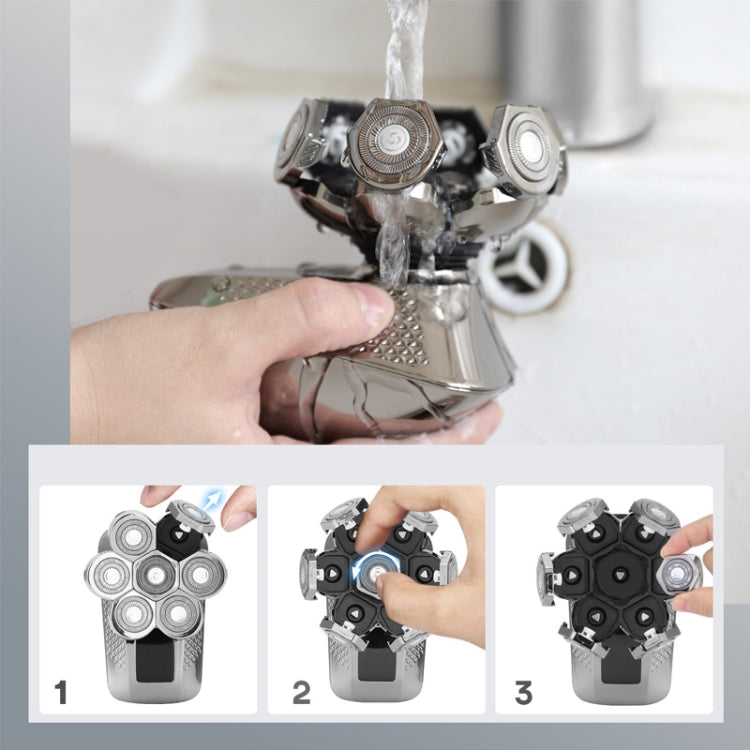 1

2

3