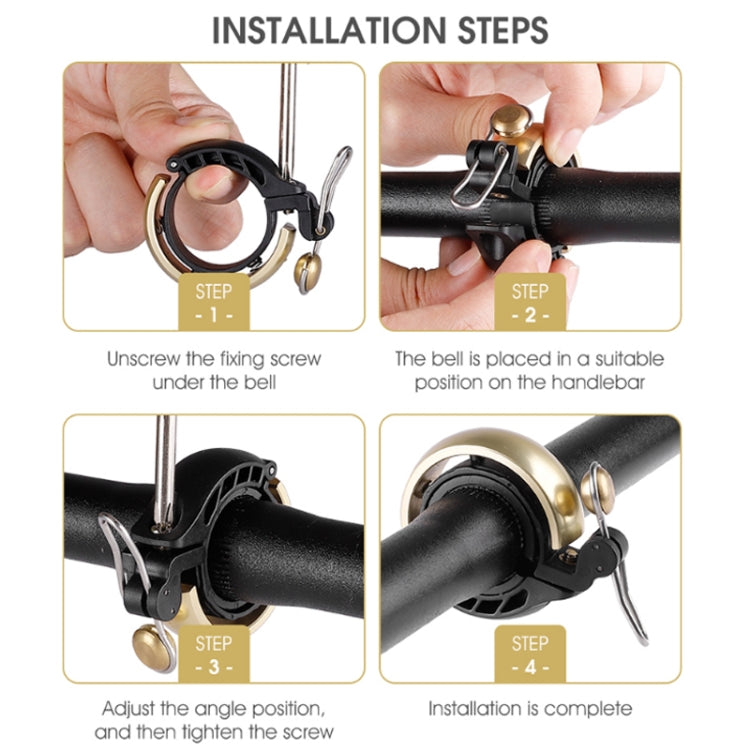 INSTALLATION STEPS

STEP
- 1 -

Unscrew the fixing screw under the bell

STEP
- 2 -

The bell is placed in a suitable position on the handlebar

STEP
- 3 -

Adjust the angle position, and then tighten the screw

STEP
- 4 -

Installation is complete