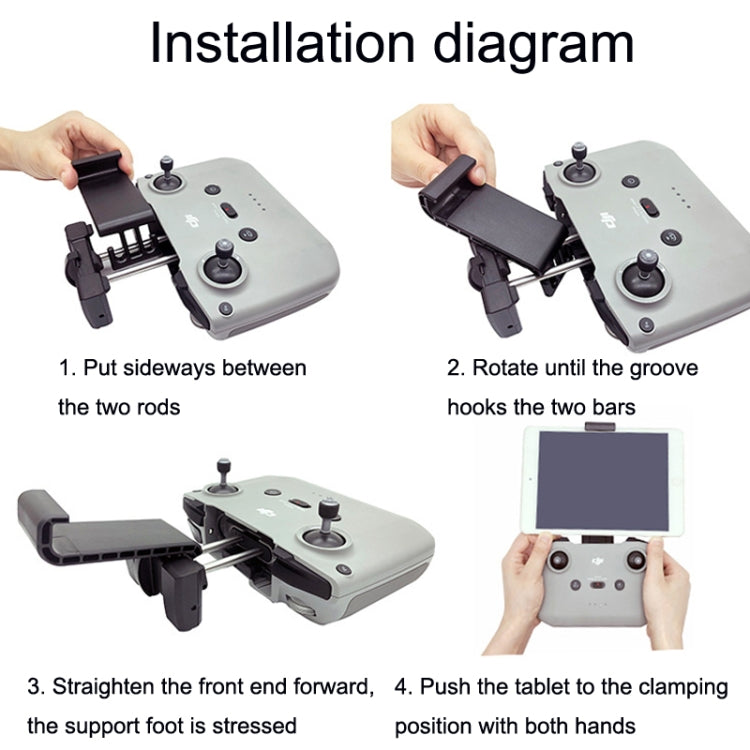 Installation diagram

1. Put sideways between the two rods

2. Rotate until the groove hooks the two bars

3. Straighten the front end forward, the support foot is stressed

4. Push the tablet to the clamping position with both hands