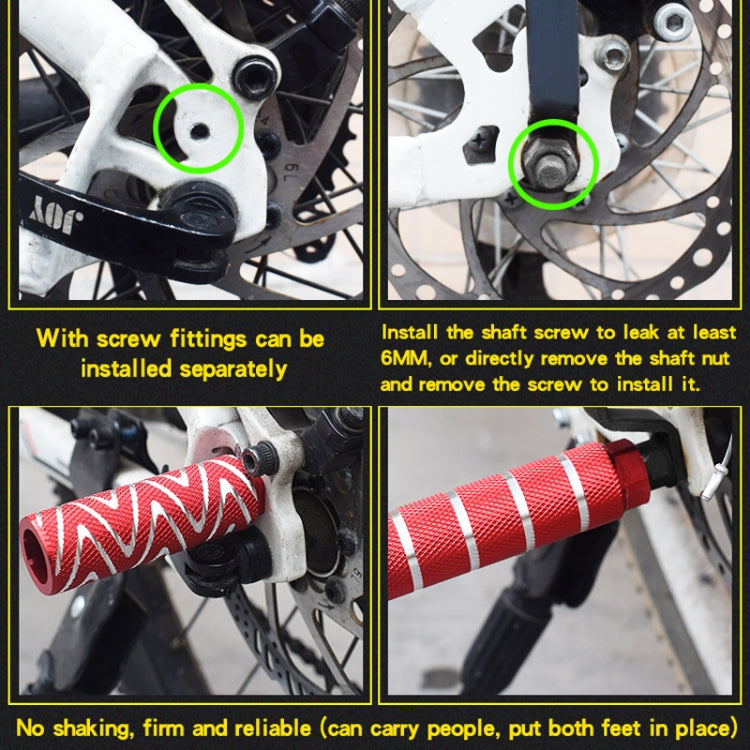 JOY

With screw fittings can be installed separately

Install the shaft screw to leak at least 6MM, or directly remove the shaft nut and remove the screw to install it.

No shaking, firm and reliable (can carry people, put both feet in place)